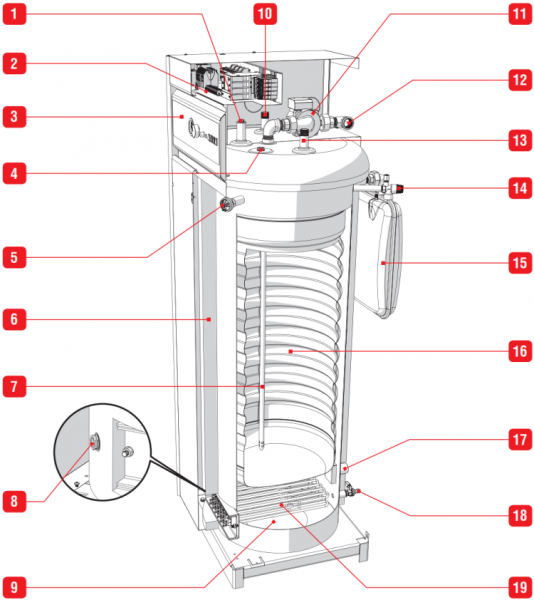 1
2
3
4
5
6
7
8
9
10
11
12
13
14
15
16
17
18
19