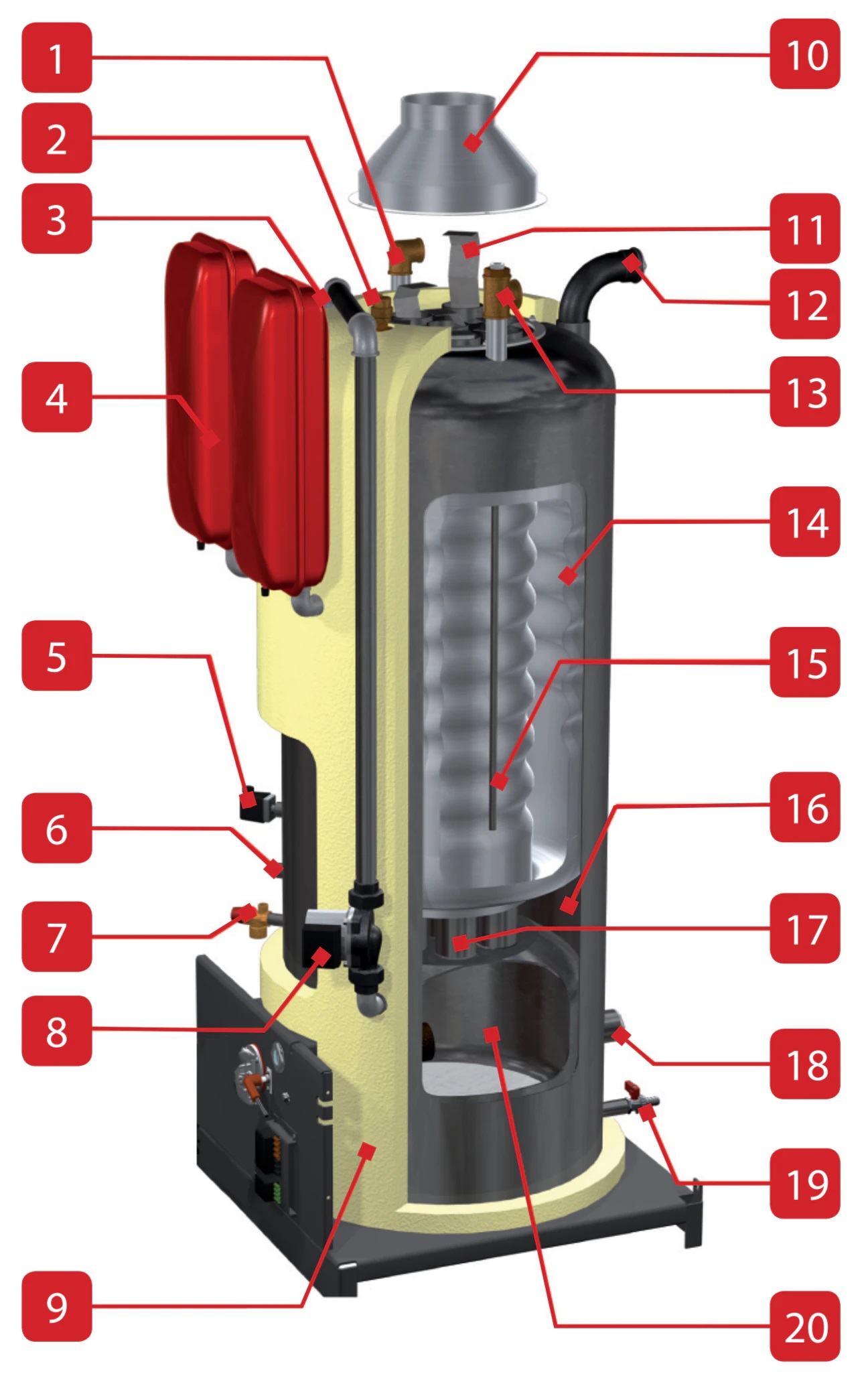 1
2
3
4
5
6
7
8
9
10
11
12
13
14
15
16
17
18
19
20